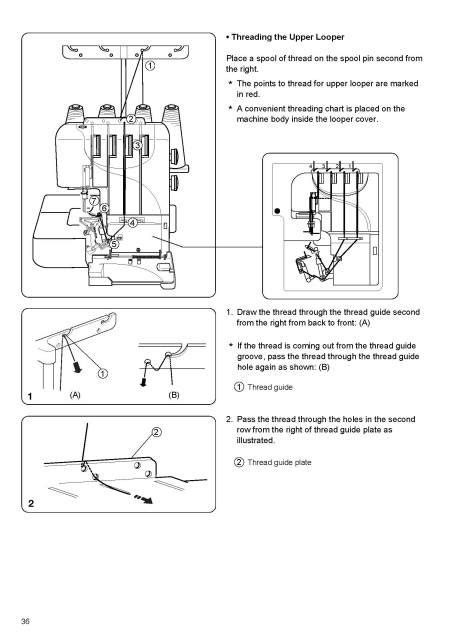 • Threading the Upper Looper

Place a spool of thread on the spool pin second from the right.

* The points to thread for upper looper are marked in red.

* A convenient threading chart is placed on the machine body inside the looper cover.

1
2
3
4
5
6
7

1. Draw the thread through the thread guide second from the right from back to front: (A)

* If the thread is coming out from the thread guide groove, pass the thread through the thread guide hole again as shown: (B)

① Thread guide

1
1
(A)
(B)

2. Pass the thread through the holes in the second row from the right of thread guide plate as illustrated.

② Thread guide plate

2
2

36